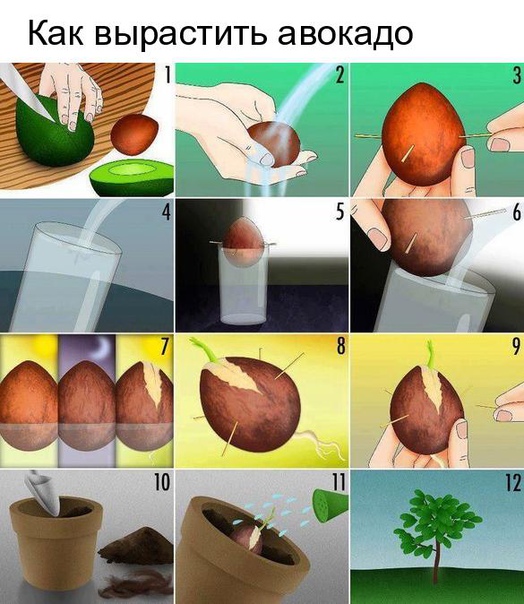 Как вырастить авокадо

1

2

3

4

5

6

7

8

9

10

11

12