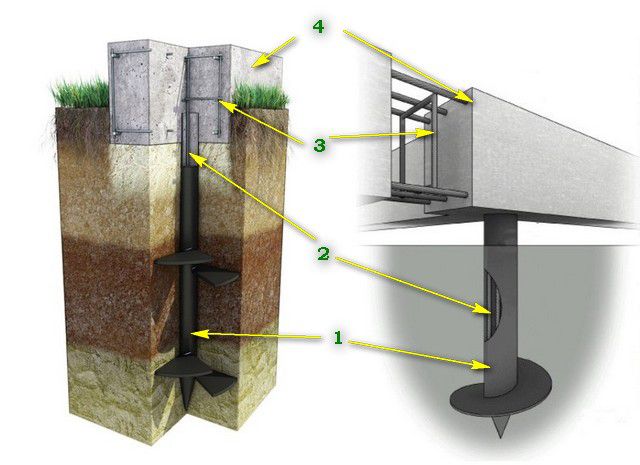 4
3
2
1