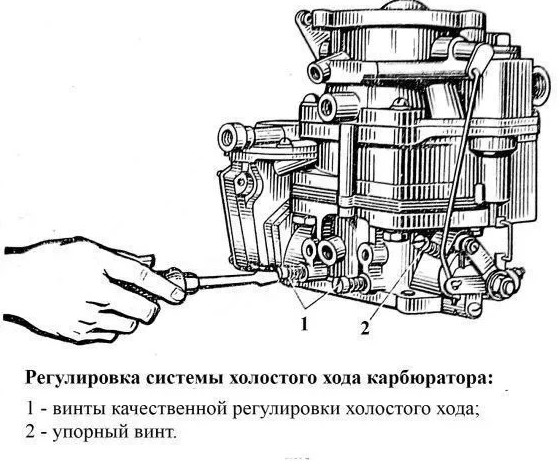 1
2

Регулировка системы холостого хода карбюратора:

1 - винты качественной регулировки холостого хода;
2 - упорный винт.