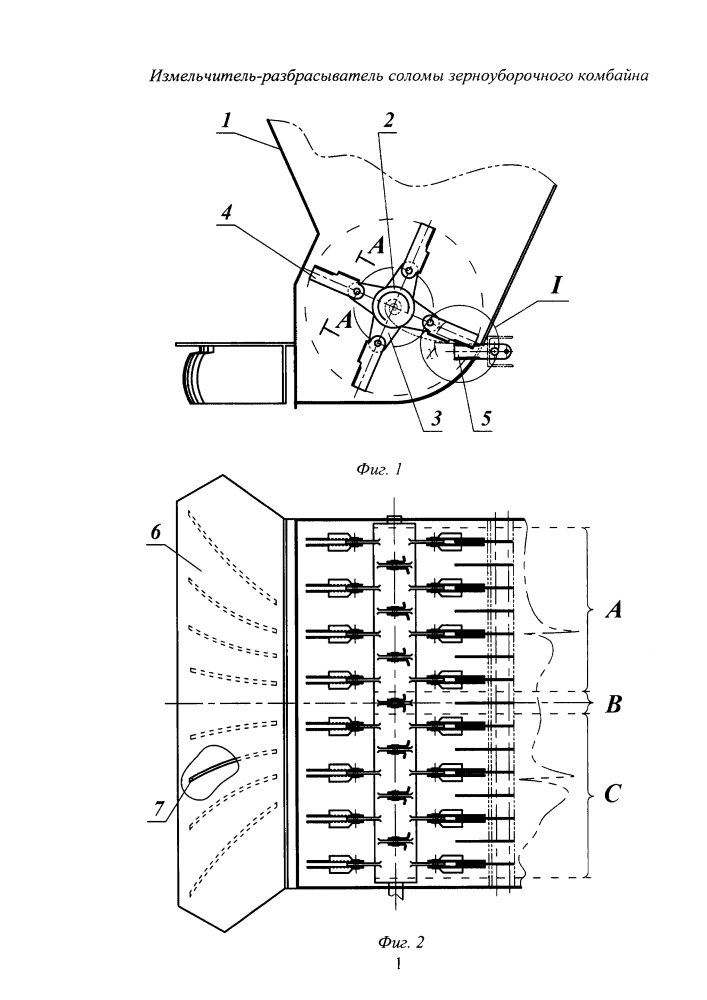 Измельчитель-разбрасыватель соломы зерноуборочного комбайна

1
2
4
A
A
I
3
5

Фиг. 1

6
7
A
B
C

Фиг. 2

1