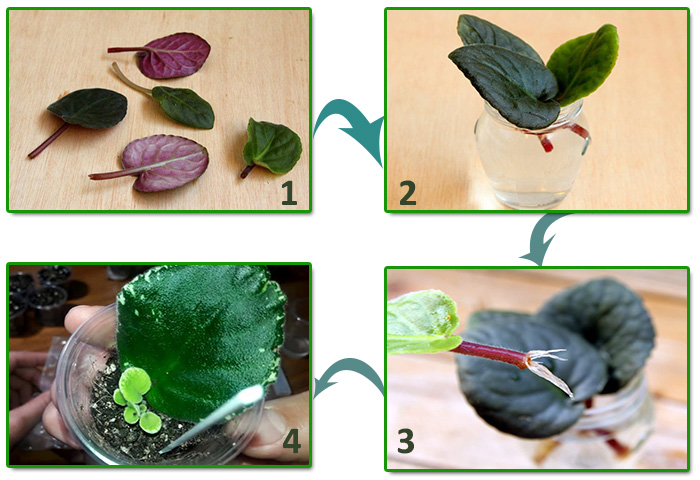 1

2

3

4