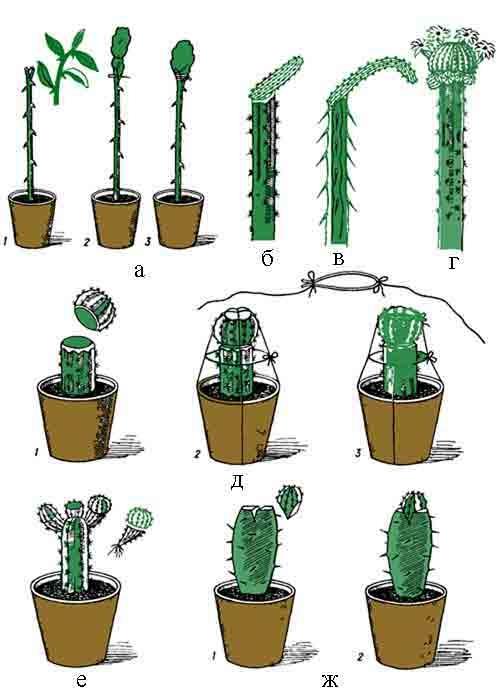 1 2 3
а
б
в
г
1
2
3
д
е
1
2
ж