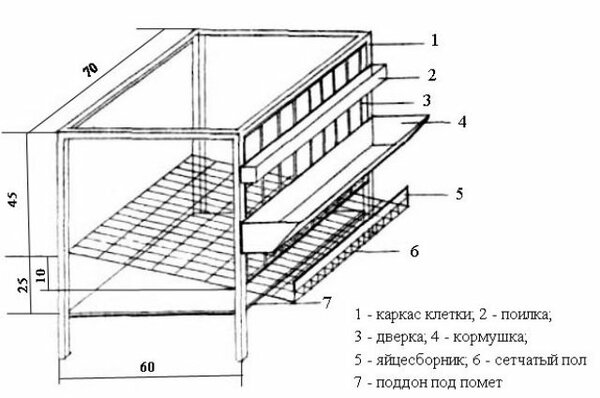 70

45

25

10

60

1

2

3

4

5

6

7

1 - каркас клетки; 2 - поилка;

3 - дверка; 4 - кормушка;

5 - яйцесборник; 6 - сетчатый пол

7 - поддон под помет