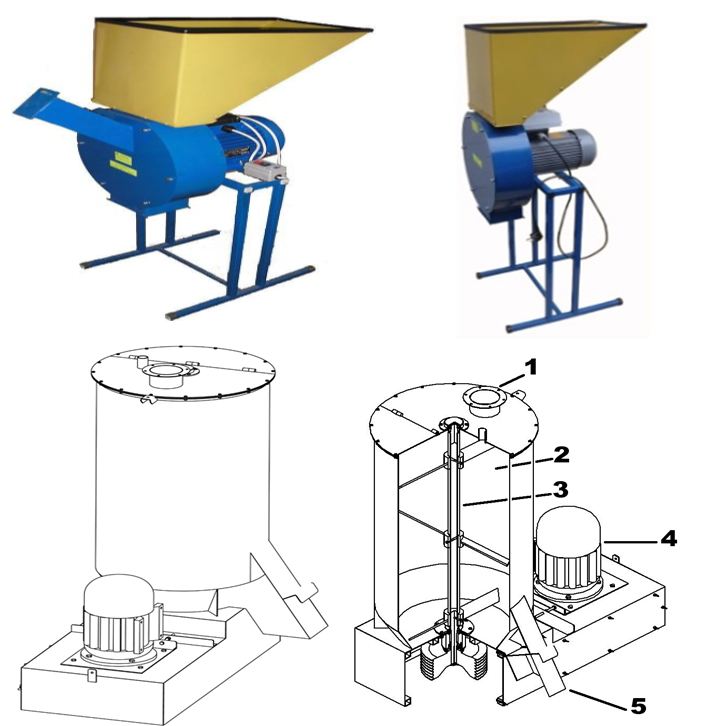 1
2
3
4
5