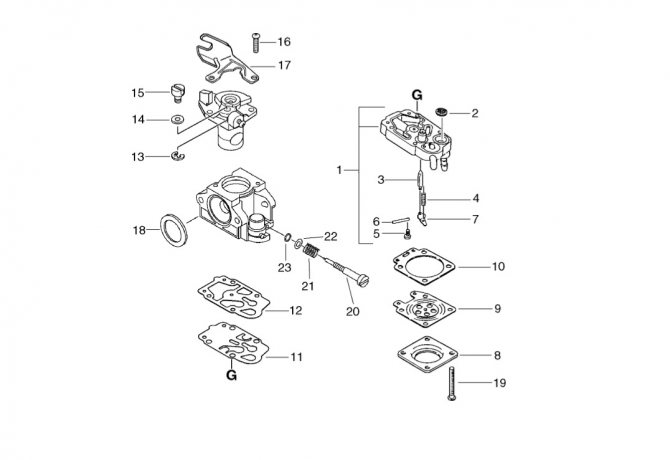 16
17
15
14
13
G
2
1
3
4
6
7
5
18
22
23
21
20
10
12
9
11
G
8
19