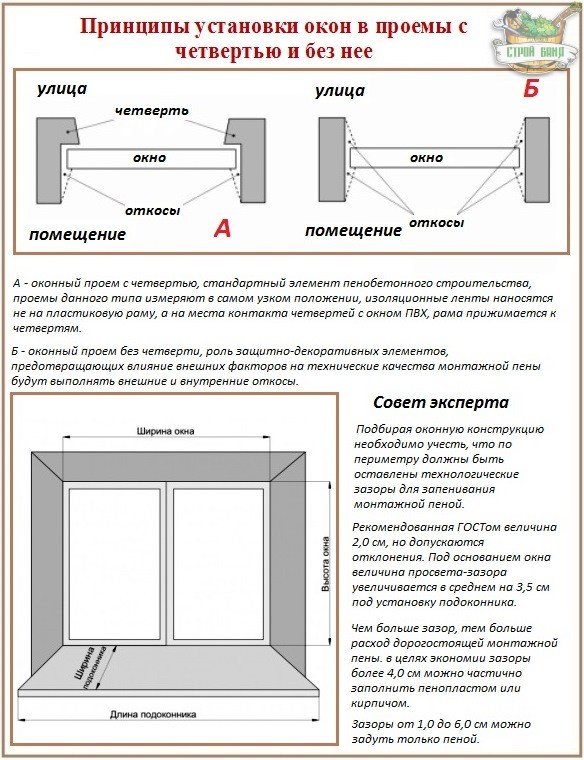 Принципы установки окон в проемы с четвертью и без нее

СТРОЙ БАНЯ

улица

четверть

окно

откосы

помещение

А

улица

Б

окно

откосы

помещение

А - оконный проем с четвертью, стандартный элемент пенобетонного строительства, проемы данного типа измеряют в самом узком положении, изоляционные ленты наносятся не на пластиковую раму, а на места контакта четвертей с окном ПВХ, рама прижимается к четвертям.

Б - оконный проем без четверти, роль защитно-декоративных элементов, предотвращающих влияние внешних факторов на технические качества монтажной пены будут выполнять внешние и внутренние откосы.

Ширина окна

Высота окна

Ширина подоконника

Длина подоконника

Совет эксперта

Подбирая оконную конструкцию необходимо учесть, что по периметру должны быть оставлены технологические зазоры для запенивания монтажной пеной.

Рекомендованная ГОСТом величина 2,0 см, но допускаются отклонения. Под основанием окна величина просвета-зазора увеличивается в среднем на 3,5 см под установку подоконника.

Чем больше зазор, тем больше расход дорогостоящей монтажной пены. в целях экономии зазоры более 4,0 см можно частично заполнить пенопластом или кирпичом.

Зазоры от 1,0 до 6,0 см можно задуть только пеной.